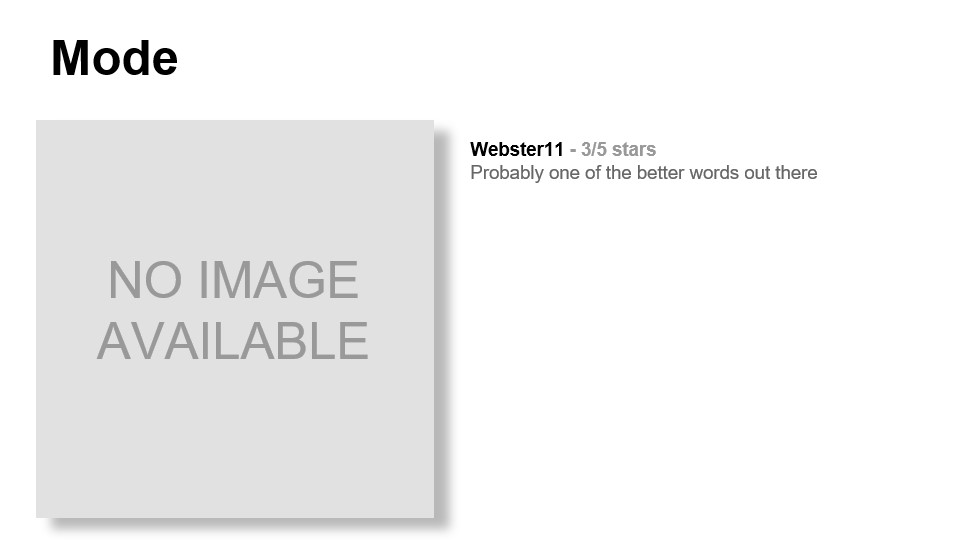 Mode

NO IMAGE AVAILABLE

Webster11 - 3/5 stars
Probably one of the better words out there